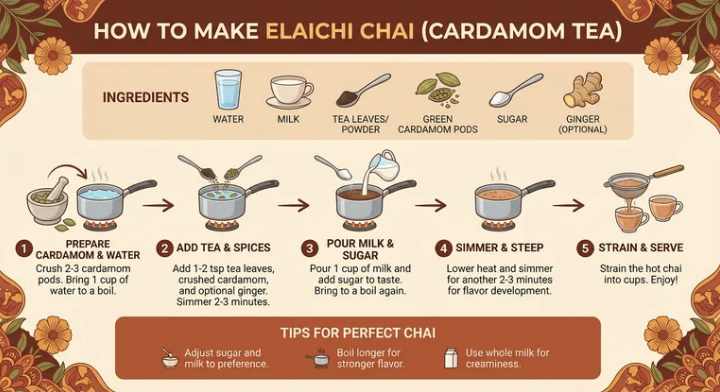 HOW TO MAKE ELAICHI CHAI (CARDAMOM TEA)

INGREDIENTS

WATER

MILK

TEA LEAVES/ POWDER

GREEN CARDAMOM PODS

SUGAR

GINGER (OPTIONAL)

1 PREPARE CARDAMOM & WATER
Crush 2-3 cardamom pods. Bring 1 cup of water to a boil.

2 ADD TEA & SPICES
Add 1-2 tsp tea leaves, crushed cardamom, and optional ginger. Simmer 2-3 minutes.

3 POUR MILK & SUGAR
Pour 1 cup of milk and add sugar to taste. Bring to a boil again.

4 SIMMER & STEEP
Lower heat and simmer for another 2-3 minutes for flavor development.

5 STRAIN & SERVE
Strain the hot chai into cups. Enjoy!

TIPS FOR PERFECT CHAI

Adjust sugar and milk to preference.

Boil longer for stronger flavor.

Use whole milk for creaminess.